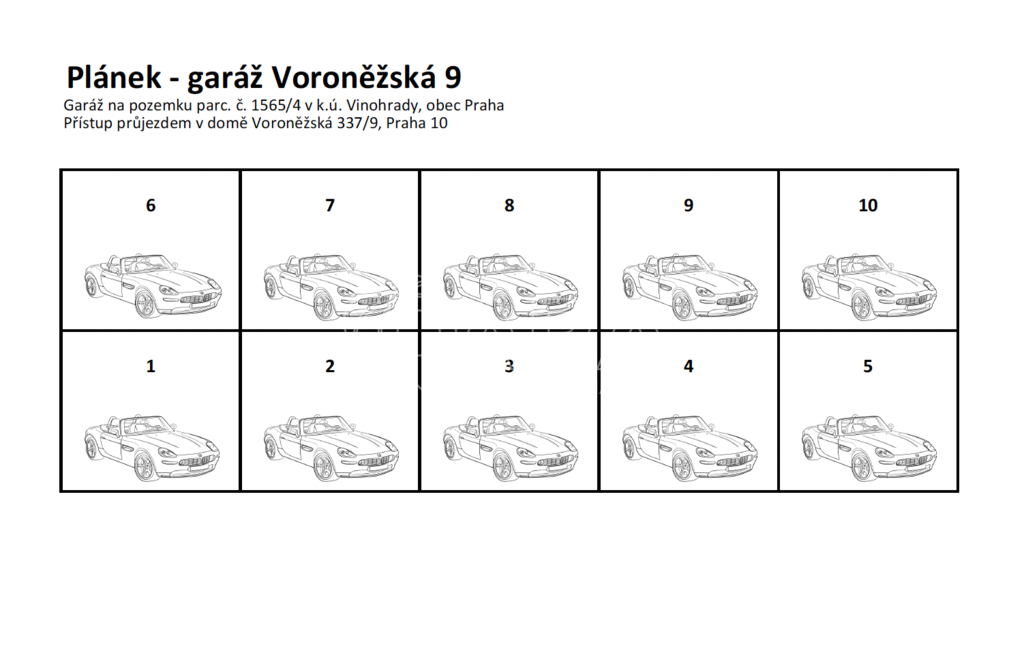 Plánek - garáž Voroněžská 9

Garáž na pozemku parc. č. 1565/4 v k.ú. Vinohrady, obec Praha
Přístup průjezdem v domě Voroněžská 337/9, Praha 10

| 6 | 7 | 8 | 9 | 10 |
|---|---|---|---|---|
| 1 | 2 | 3 | 4 | 5 |