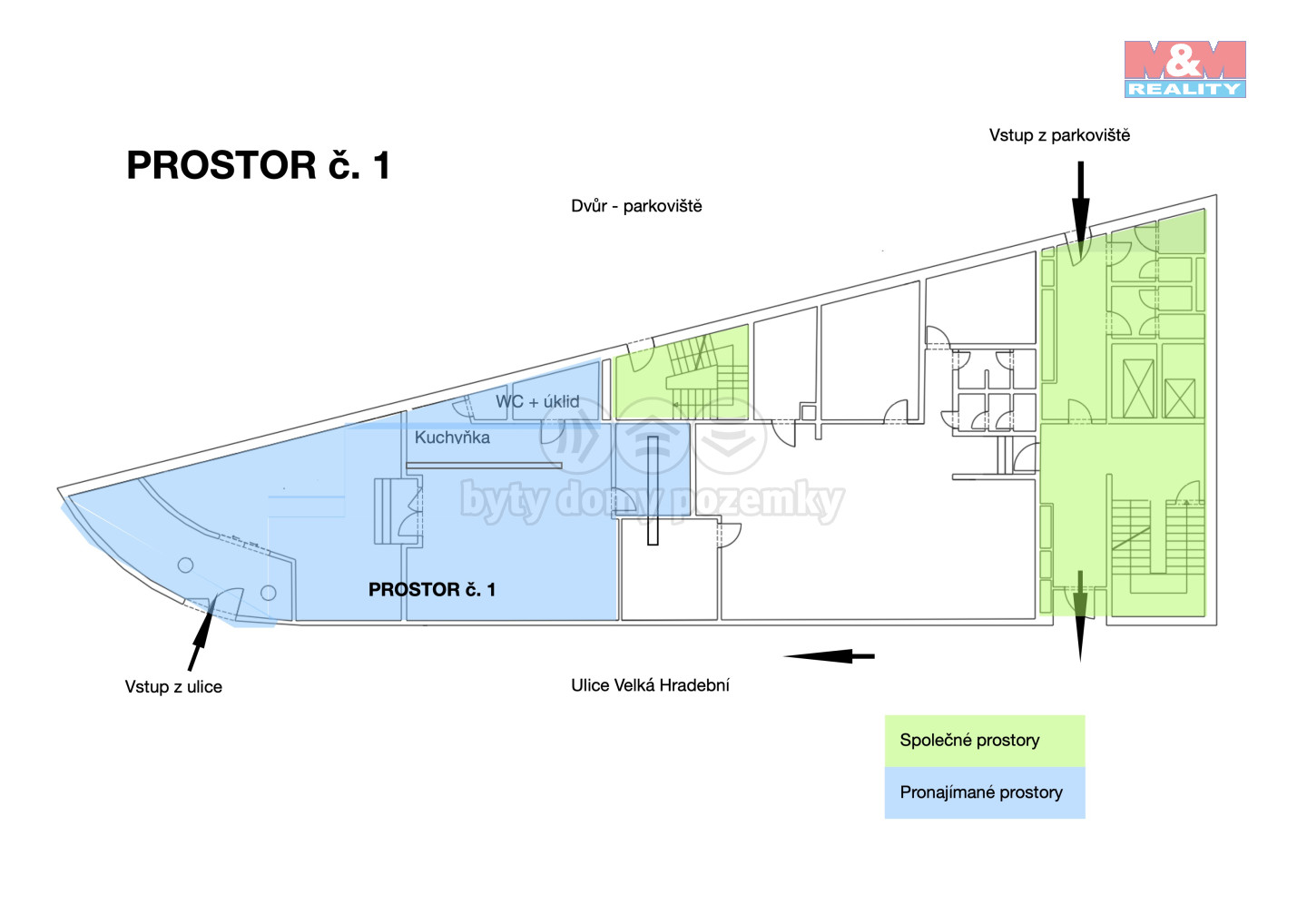 M&M REALITY

PROSTOR č. 1

Vstup z parkoviště

Dvůr - parkoviště

WC + úklid

Kuchyňka

byty domy pozemky

PROSTOR č. 1

Vstup z ulice

Ulice Velká Hradební

Společné prostory

Pronajímané prostory