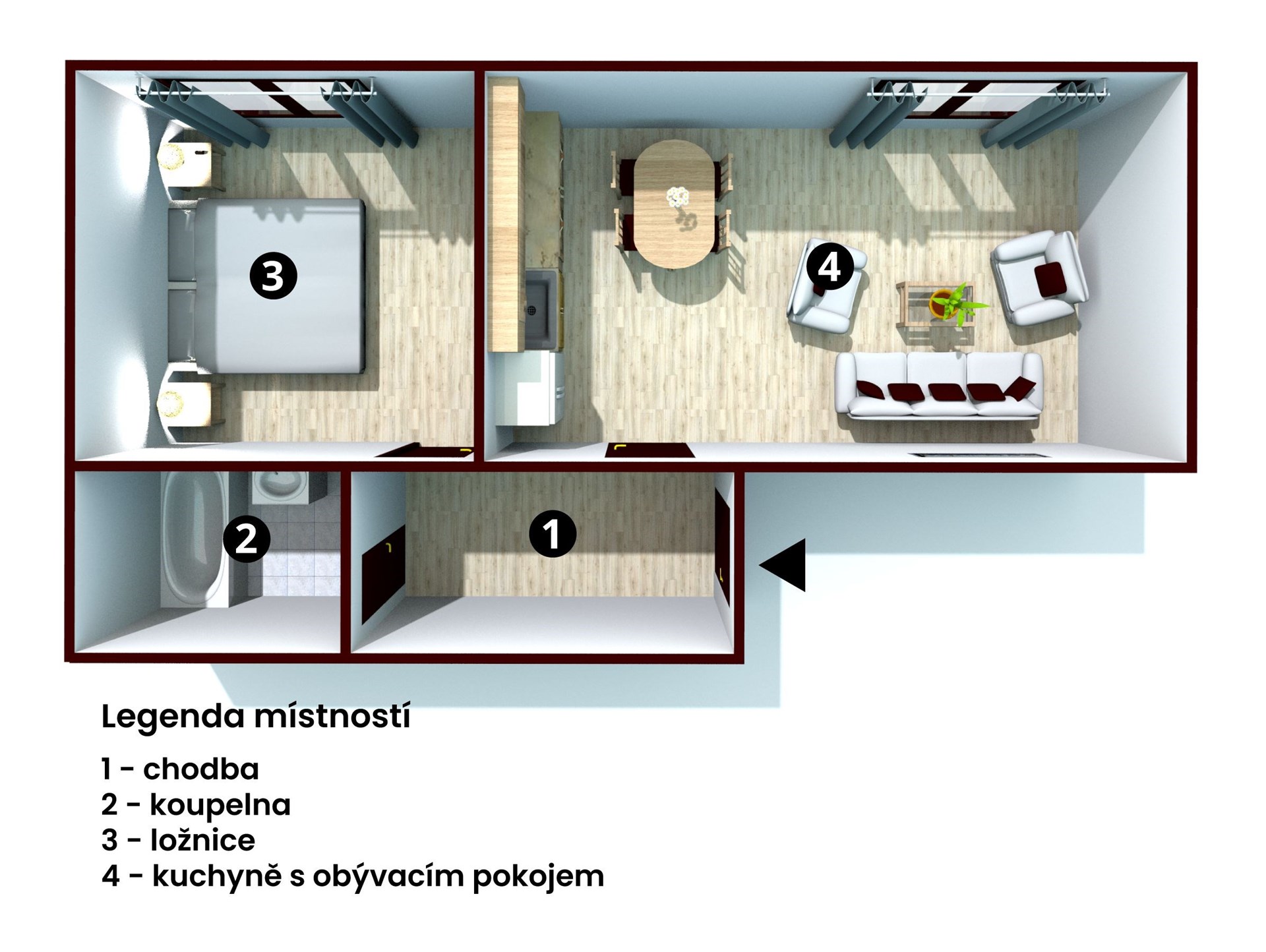 3

4

2

1

Legenda místností

1 - chodba
2 - koupelna
3 - ložnice
4 - kuchyně s obývacím pokojem